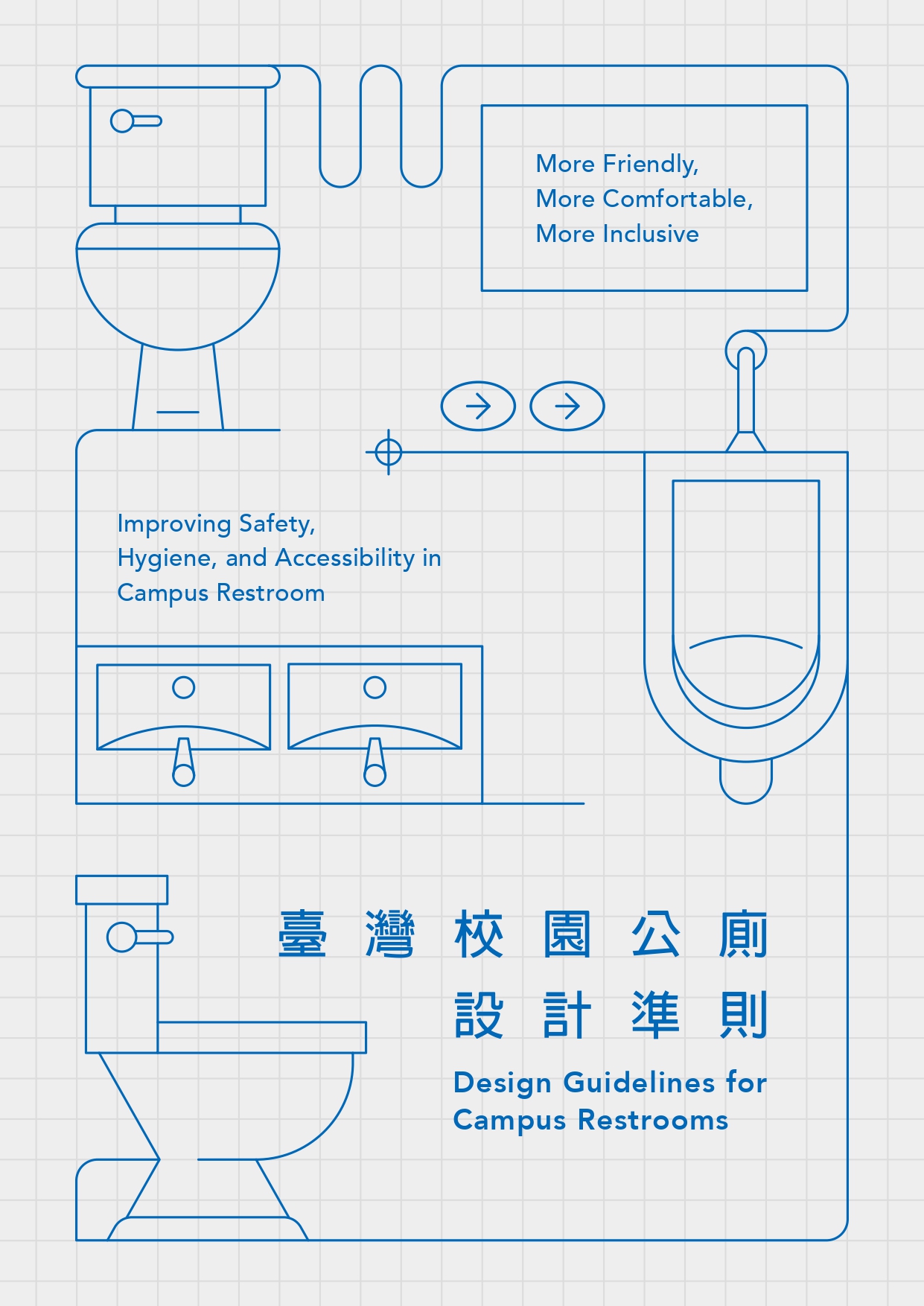 More Friendly,
More Comfortable,
More Inclusive

Improving Safety, Hygiene, and Accessibility in Campus Restroom

臺灣校園公廁
設計準則

Design Guidelines for Campus Restrooms